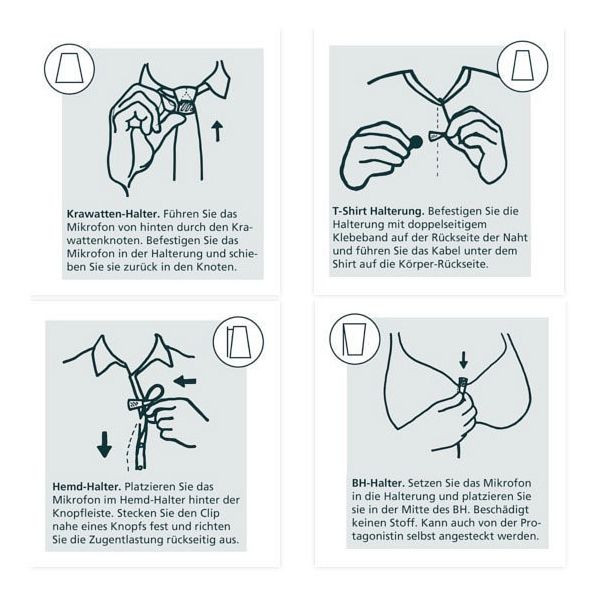 **Krawatten-Halter.** Führen Sie das Mikrofon von hinten durch den Krawattenknoten. Befestigen Sie das Mikrofon in der Halterung und schieben Sie sie zurück in den Knoten.

**T-Shirt Halterung.** Befestigen Sie die Halterung mit doppelseitigem Klebeband auf der Rückseite der Naht und führen Sie das Kabel unter dem Shirt auf die Körper-Rückseite.

**Hemd-Halter.** Platzieren Sie das Mikrofon im Hemd-Halter hinter der Knopfleiste. Stecken Sie den Clip nahe eines Knopfs fest und richten Sie die Zugentlastung rückseitig aus.

**BH-Halter.** Setzen Sie das Mikrofon in die Halterung und platzieren Sie sie in der Mitte des BH. Beschädigt keinen Stoff. Kann auch von der Protagonistin selbst angesteckt werden.